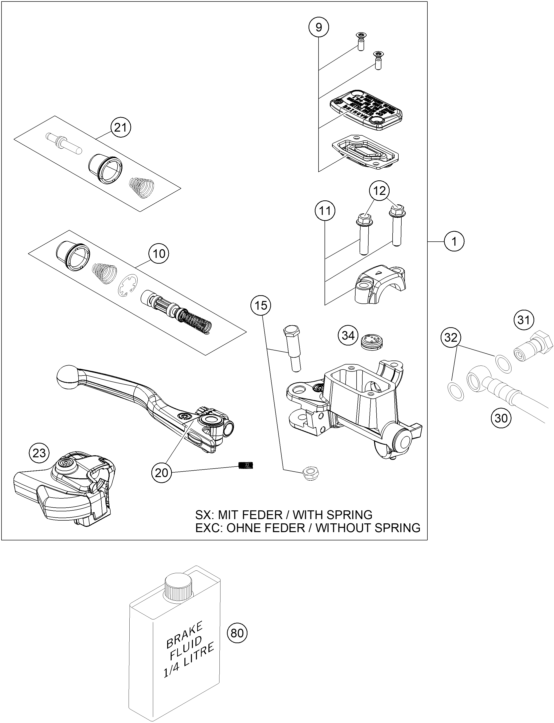 9

21

12

11

1

10

15

34

31

32

30

23

20

SX: MIT FEDER / WITH SPRING
EXC: OHNE FEDER / WITHOUT SPRING

BRAKE FLUID 1/4 LITRE

80