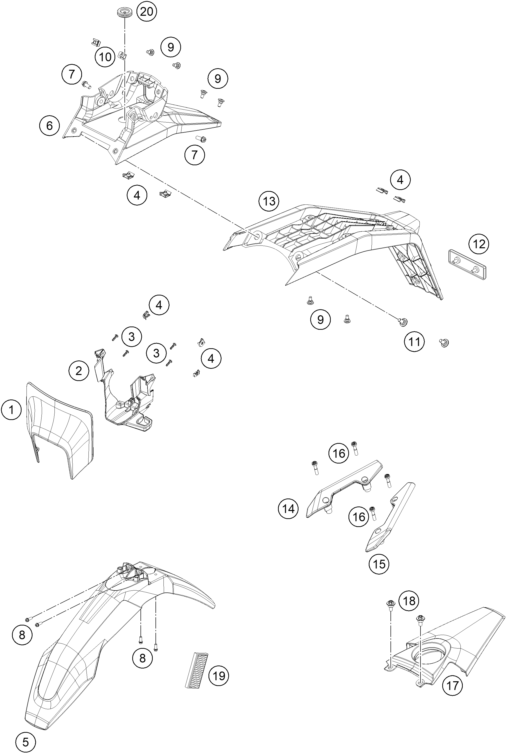 20
10
9
7
9
6
7
4
4
13
12
9
11
4
3
3
4
2
1
16
14
16
15
18
8
8
19
17
5