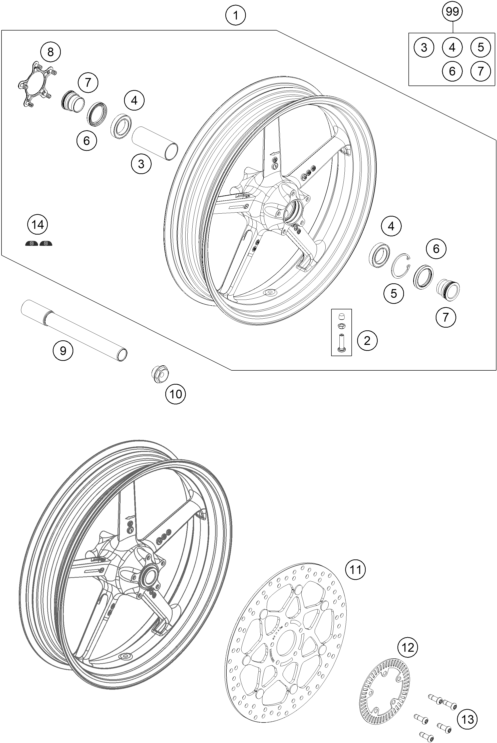 1
99
3
4
5
6
7
8
7
4
6
3
14
4
6
5
7
2
9
10
11
12
13