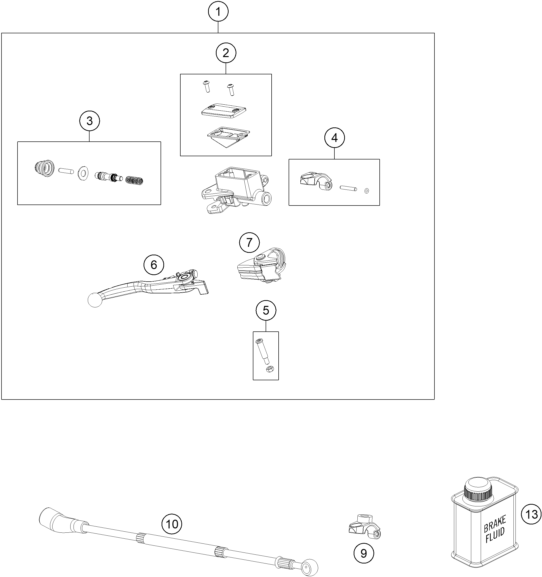 1
2
3
4
7
6
5
10
9
BRAKE FLUID
13