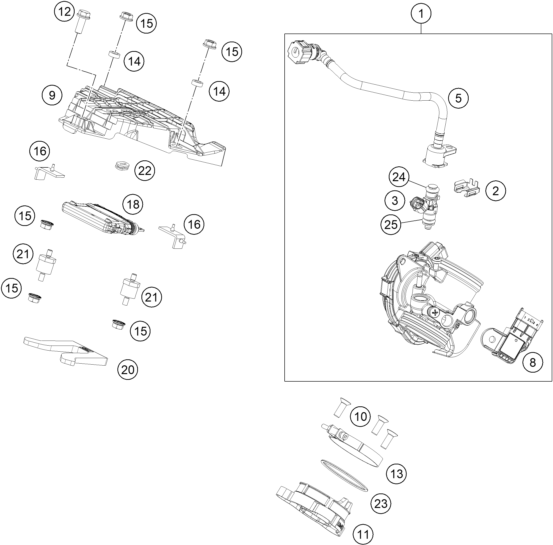 12
15
15
14
14
9
16
22
18
15
16
21
15
21
15
20
1
5
24
2
3
25
8
10
13
23
11