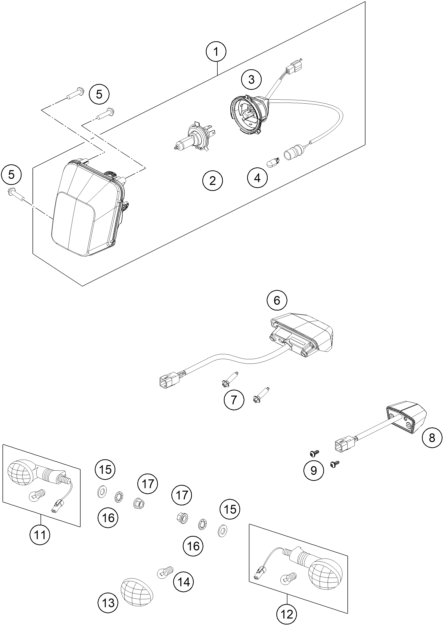 1
5
3
5
2
4
6
7
8
9
15
17
17
15
16
16
11
14
13
12